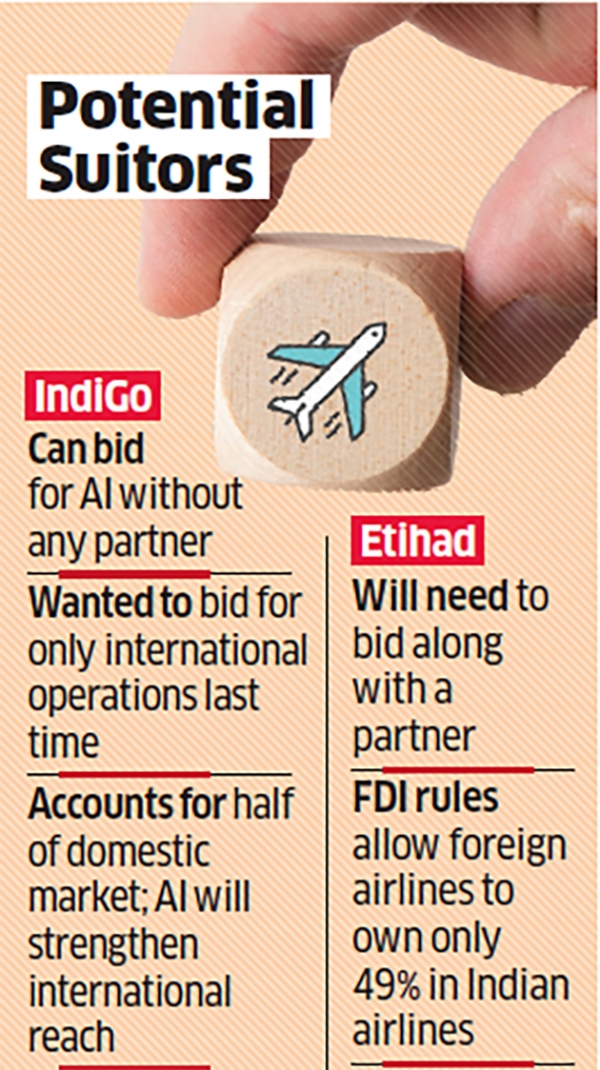 Potential Suitors

IndiGo

Can bid for AI without any partner

Wanted to bid for only international operations last time

Accounts for half of domestic market; AI will strengthen international reach

Etihad

Will need to bid along with a partner

FDI rules allow foreign airlines to own only 49% in Indian airlines