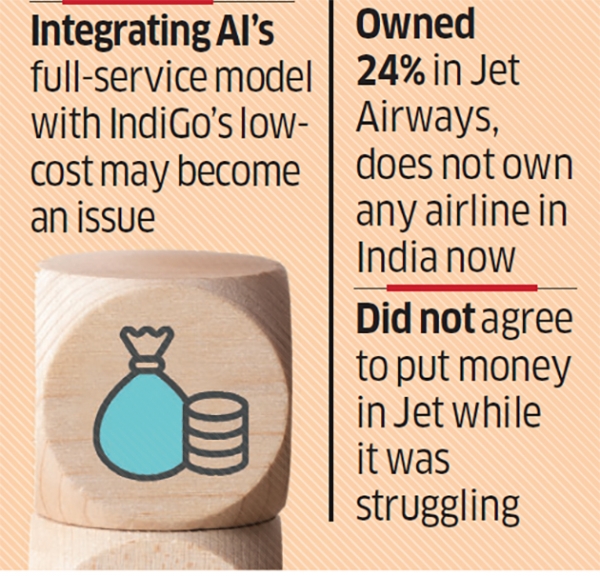 Integrating AI's full-service model with IndiGo's low-cost may become an issue

Owned 24% in Jet Airways, does not own any airline in India now

Did not agree to put money in Jet while it was struggling